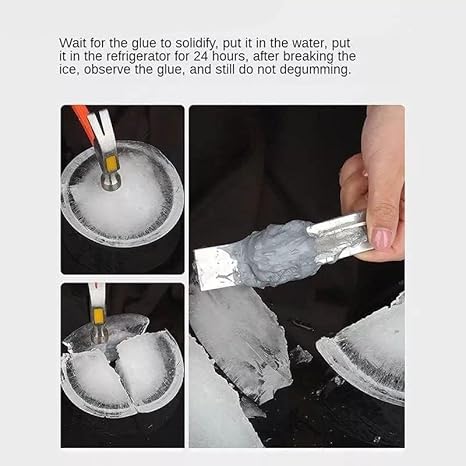 Wait for the glue to solidify, put it in the water, put it in the refrigerator for 24 hours, after breaking the ice, observe the glue, and still do not degumming.